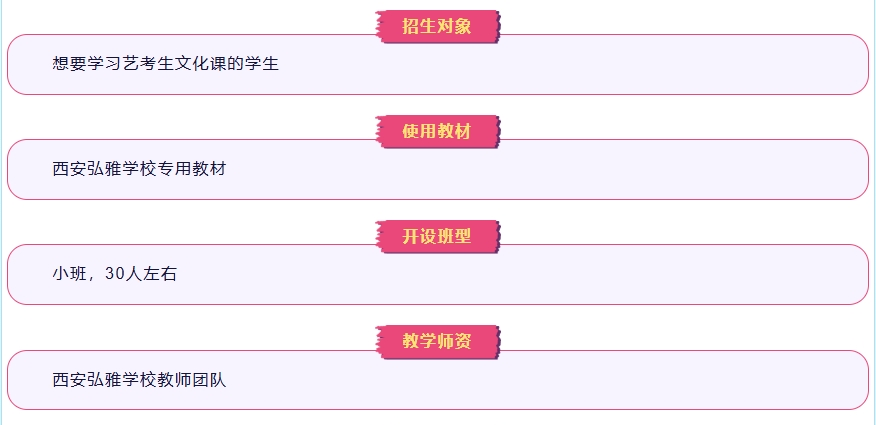 招生对象

想要学习艺考生文化课的学生

使用教材

西安弘雅学校专用教材

开设班型

小班，30人左右

教学师资

西安弘雅学校教师团队