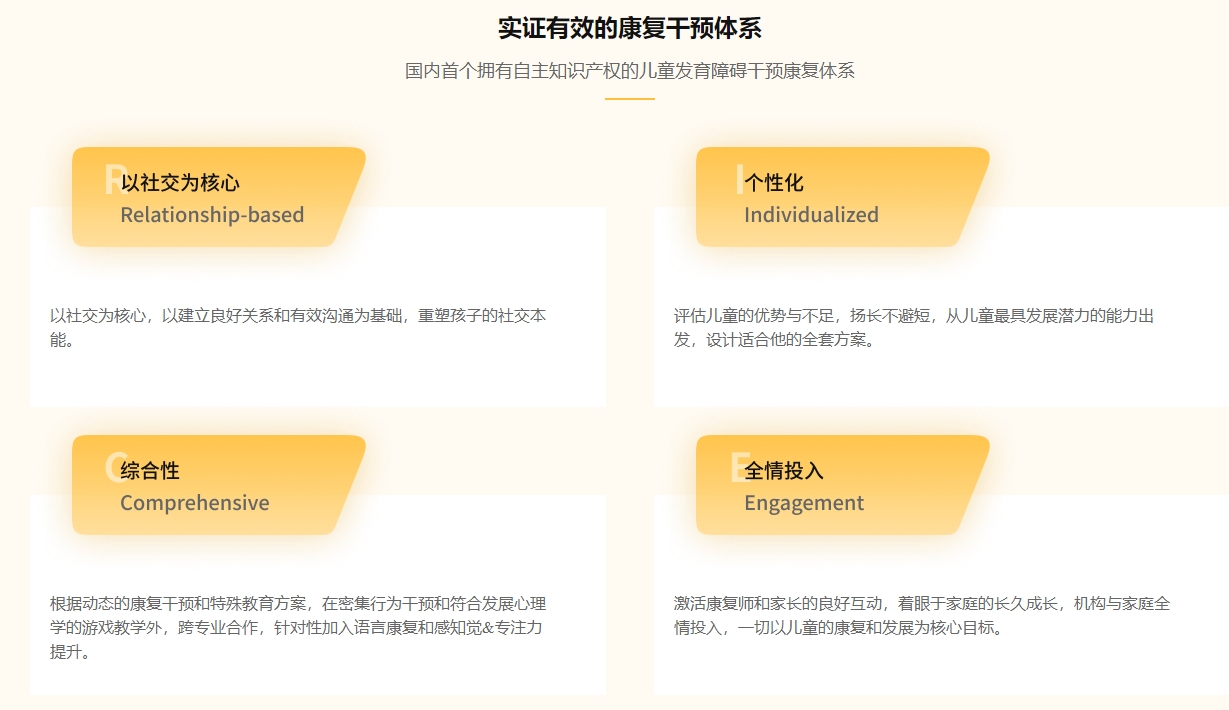 实证有效的康复干预体系

国内首个拥有自主知识产权的儿童发育障碍干预康复体系

R
以社交为核心
Relationship-based

以社交为核心，以建立良好关系和有效沟通为基础，重塑孩子的社交本能。

I
个性化
Individualized

评估儿童的优势与不足，扬长不避短，从儿童最具发展潜力的能力出发，设计适合他的全套方案。

C
综合性
Comprehensive

根据动态的康复干预和特殊教育方案，在密集行为干预和符合发展心理学的游戏教学外，跨专业合作，针对性加入语言康复和感知觉&专注力提升。

E
全情投入
Engagement

激活康复师和家长的良好互动，着眼于家庭的长久成长，机构与家庭全情投入，一切以儿童的康复和发展为核心目标。