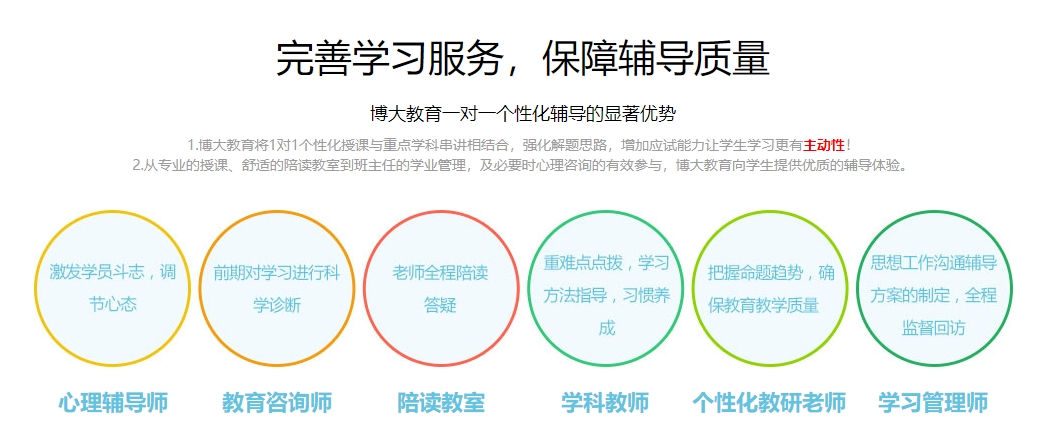 完善学习服务，保障辅导质量

博大教育一对一个性化辅导的显著优势

1.博大教育将1对1个性化授课与重点学科串讲相结合，强化解题思路，增加应试能力让学生学习更有主动性！
2.从专业的授课、舒适的陪读教室到班主任的学业管理，及必要时心理咨询的有效参与，博大教育向学生提供优质的辅导体验。

激发学员斗志，调节心态

心理辅导师

前期对学习进行科学诊断

教育咨询师

老师全程陪读答疑

陪读教室

重难点点拨，学习方法指导，习惯养成

学科教师

把握命题趋势，确保教育教学质量

个性化教研老师

思想工作沟通辅导方案的制定，全程监督回访

学习管理师