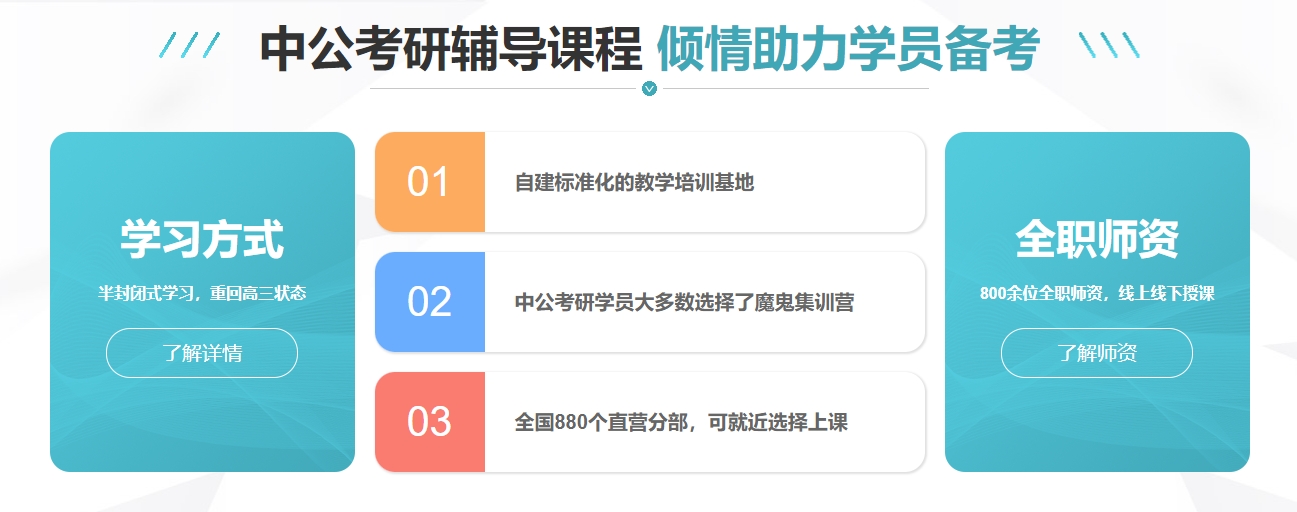 中公考研辅导课程 倾情助力学员备考

学习方式

半封闭式学习，重回高三状态

了解详情

01

自建标准化的教学培训基地

02

中公考研学员大多数选择了魔鬼集训营

03

全国880个直营分部，可就近选择上课

全职师资

800余位全职师资，线上线下授课

了解师资