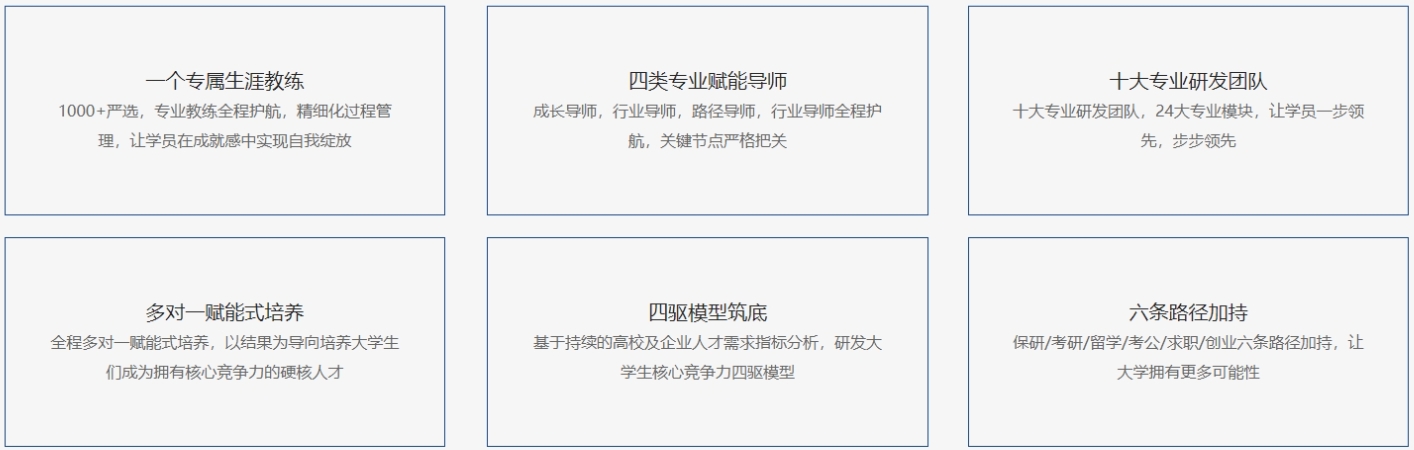 一个专属生涯教练
1000+严选，专业教练全程护航，精细化过程管理，让学员在成就感中实现自我绽放

四类专业赋能导师
成长导师，行业导师，路径导师，行业导师全程护航，关键节点严格把关

十大专业研发团队
十大专业研发团队，24大专业模块，让学员一步领先，步步领先

多对一赋能式培养
全程多对一赋能式培养，以结果为导向培养大学生们成为拥有核心竞争力的硬核人才

四驱模型筑底
基于持续的高校及企业人才需求指标分析，研发大学生核心竞争力四驱模型

六条路径加持
保研/考研/留学/考公/求职/创业六条路径加持，让大学拥有更多可能性