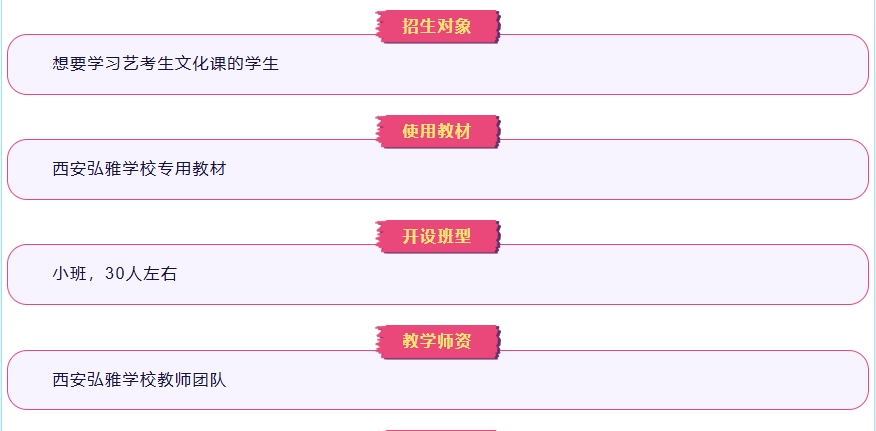 招生对象

想要学习艺考生文化课的学生

使用教材

西安弘雅学校专用教材

开设班型

小班，30人左右

教学师资

西安弘雅学校教师团队