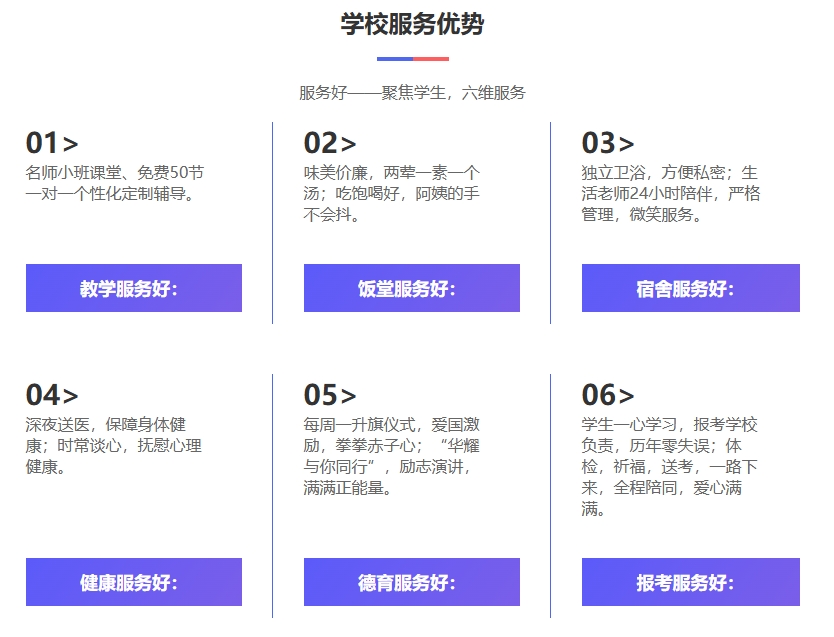 学校服务优势

服务好——聚焦学生，六维服务

01>
名师小班课堂、免费50节一对一个性化定制辅导。

教学服务好:

02>
味美价廉，两荤一素一个汤；吃饱喝好，阿姨的手不会抖。

饭堂服务好:

03>
独立卫浴，方便私密；生活老师24小时陪伴，严格管理，微笑服务。

宿舍服务好:

04>
深夜送医，保障身体健康；时常谈心，抚慰心理健康。

健康服务好:

05>
每周一升旗仪式，爱国激励，拳拳赤子心；“华耀与你同行”，励志演讲，满满正能量。

德育服务好:

06>
学生一心学习，报考学校负责，历年零失误；体检，祈福，送考，一路下来，全程陪同，爱心满满。

报考服务好: